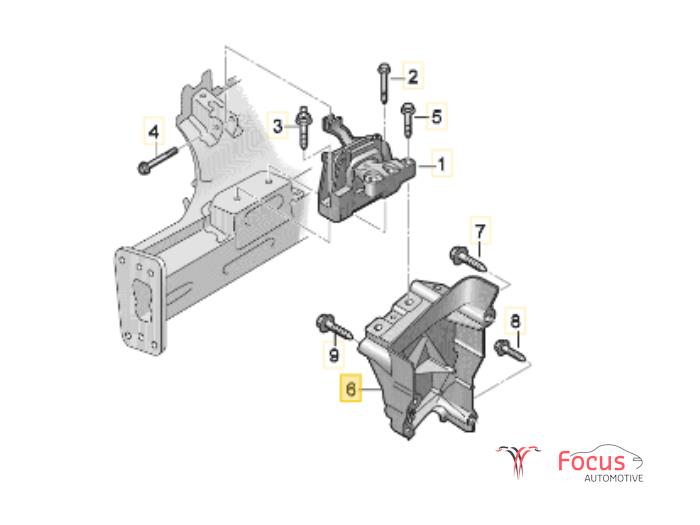 2
3
5
4
1
7
8
9
6
Focus
AUTOMOTIVE