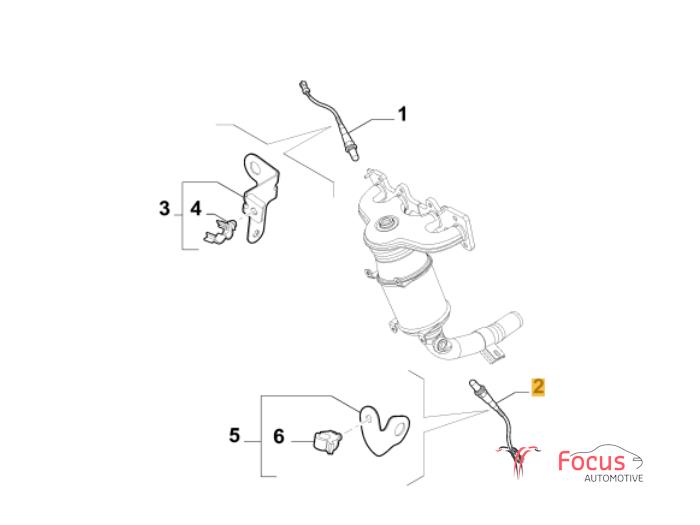 1
3
4
2
5
6
Focus
AUTOMOTIVE