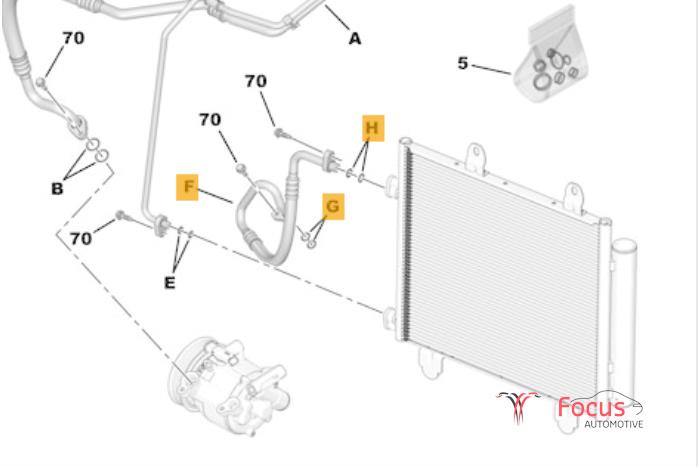 70
A
5
70
70
H
B
F
G
70
E
Focus
AUTOMOTIVE