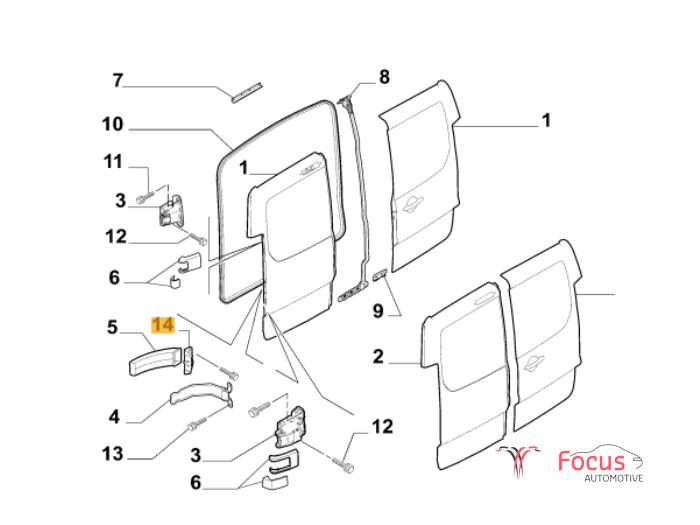 7
8
10
1
11
1
3
12
6
9
5
14
2
4
12
13
3
6
Focus
AUTOMOTIVE