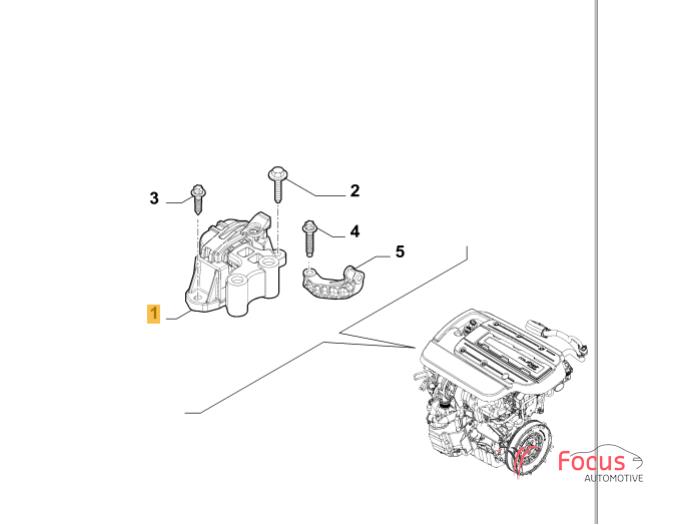 3
2
4
5
1
Focus
AUTOMOTIVE