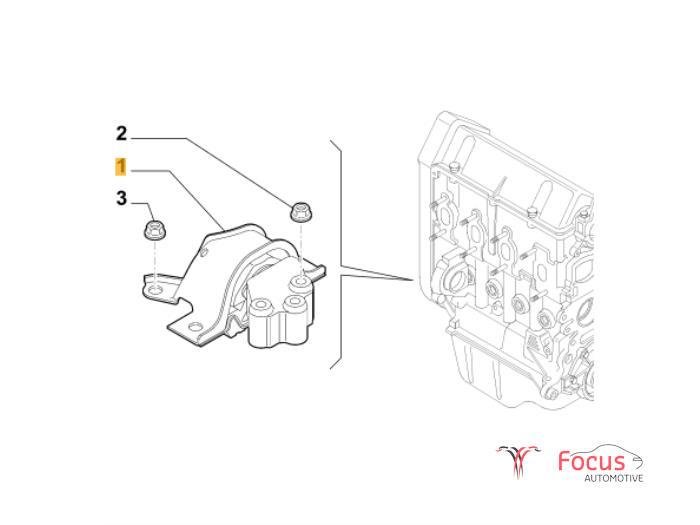 2
1
3

Focus
AUTOMOTIVE