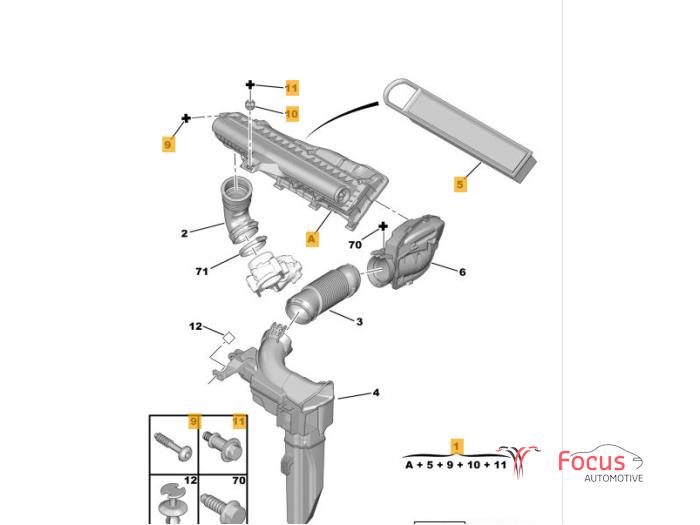 11
10
9
5
2
A
70
71
6
3
12
4
9
11
12
70
1
A + 5 + 9 + 10 + 11
Focus
AUTOMOTIVE