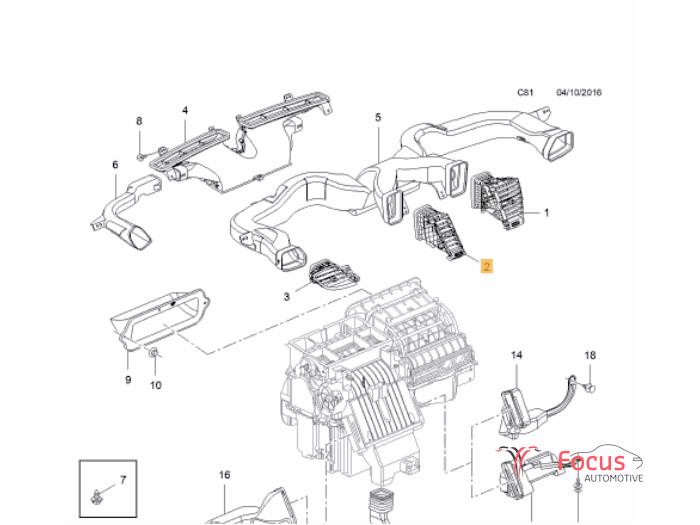 C81 04/10/2016

8
4
5
6
1
2
3
9
10
14
18
7
16
Focus
AUTOMOTIVE