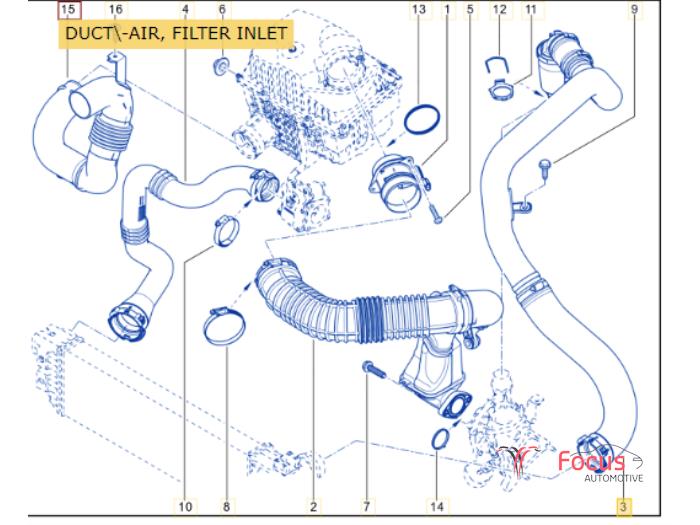 15 16 4 6 13 1 5 12 11 9

DUCT\-AIR, FILTER INLET

10 8 2 7 14 3

Focus AUTOMOTIVE