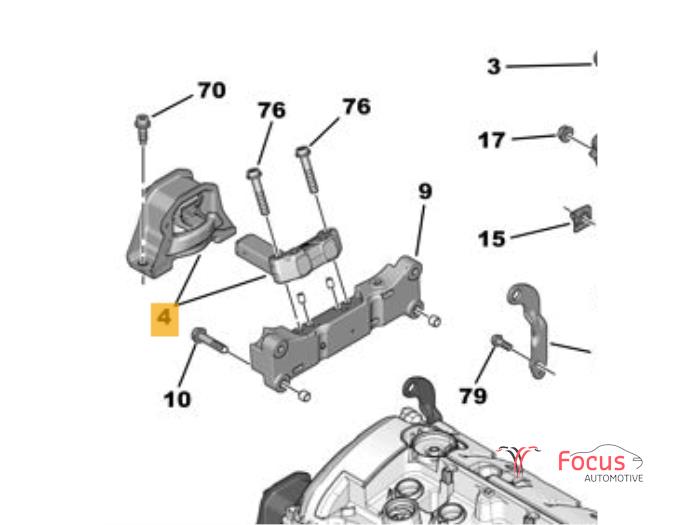 3
70
76
76
17
9
15
4
10
79
Focus
AUTOMOTIVE