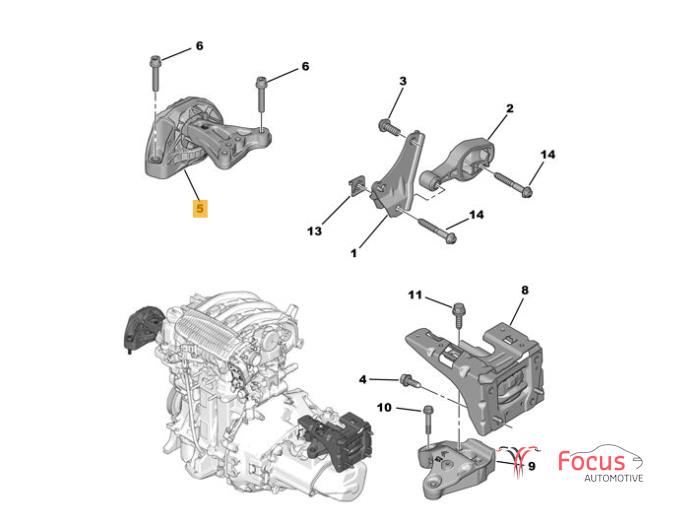 6
6
5
3
2
14
13
14
1
11
8
4
10
9
Focus
AUTOMOTIVE