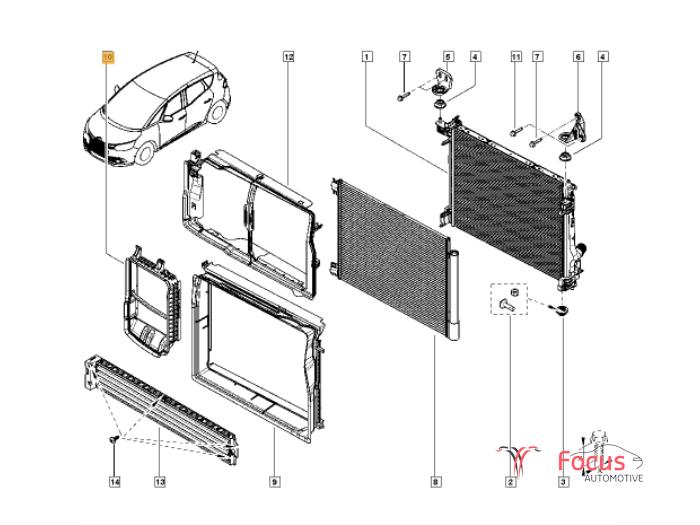 10
12
1
7
5
4
11
7
6
4
14
13
9
8
2
3
Focus
AUTOMOTIVE