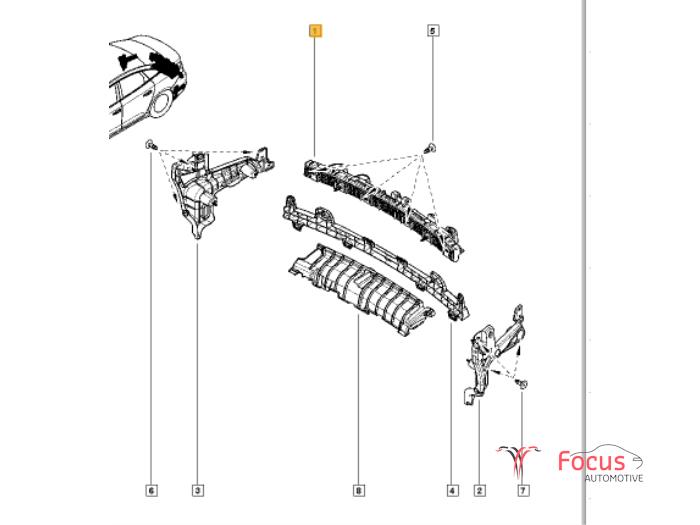 1
5
6
3
8
4
2
7
Focus
AUTOMOTIVE