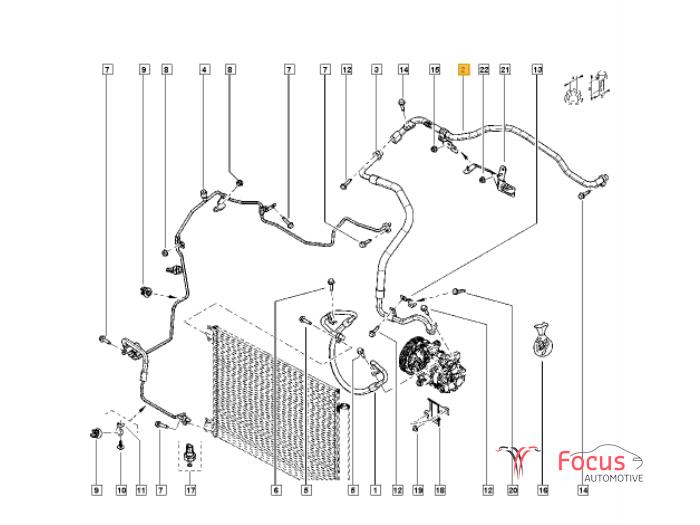 7 9 8 4 8 7 7 12 3 14 15 2 22 21 13

9 10 11 7 17 6 5 5 1 12 19 18 12 20 16 14

Focus
AUTOMOTIVE