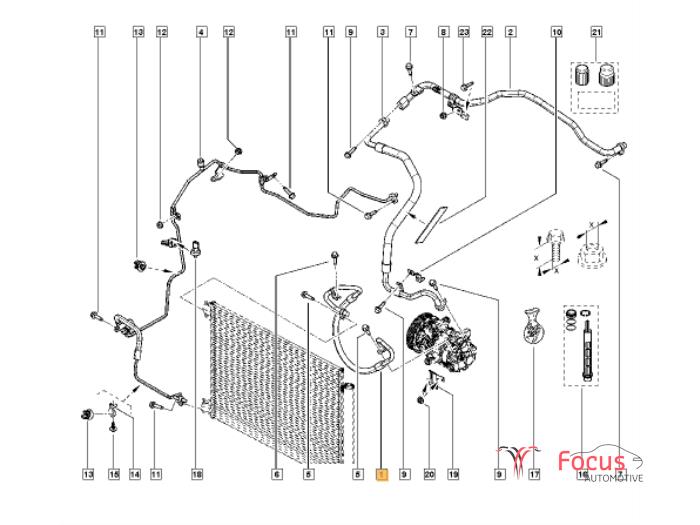 11 13 12 4 12 11 11 9 3 7 8 23 22 2 10 21

X X X X

13 15 14 11 18 6 5 5 1 9 20 19 9 17 16 7

Focus
AUTOMOTIVE