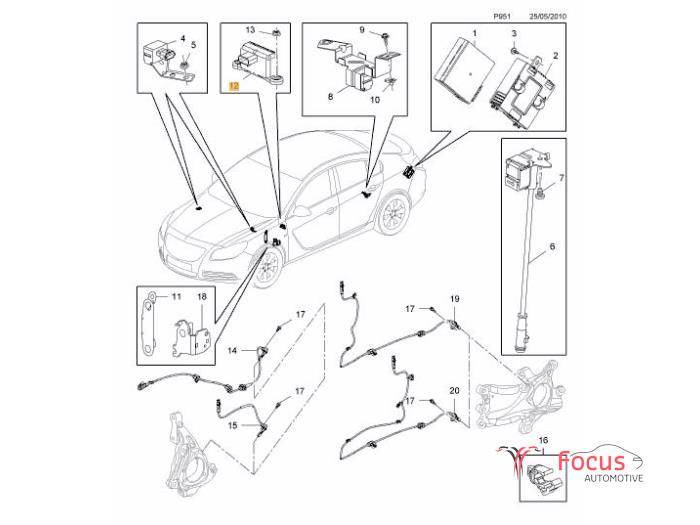 P951 25/05/2010

4
5

13
12

9
8
10

1
3
2

7
6

11
18

17
14
17
15

17
19
17
20

16

Focus
AUTOMOTIVE